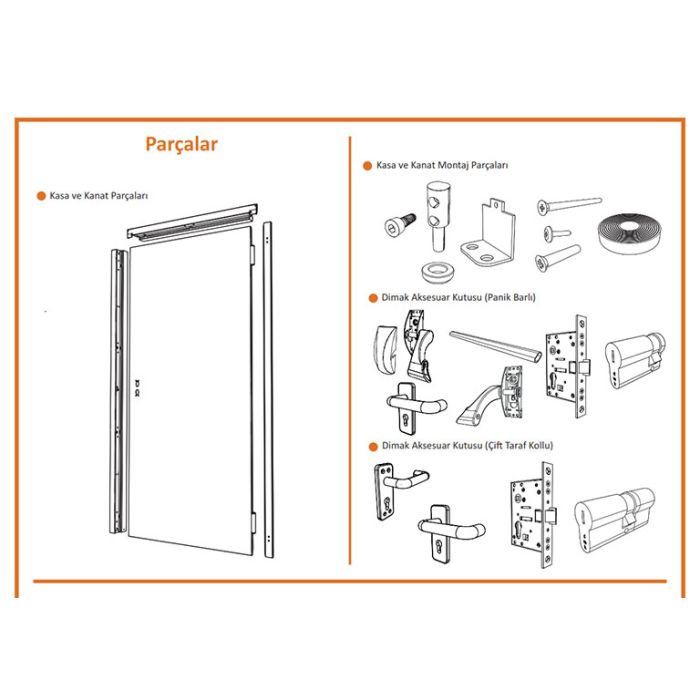 Parçalar

Kasa ve Kanat Parçaları

Kasa ve Kanat Montaj Parçaları

Dimak Aksesuar Kutusu (Panik Barlı)

Dimak Aksesuar Kutusu (Çift Taraf Kollu)